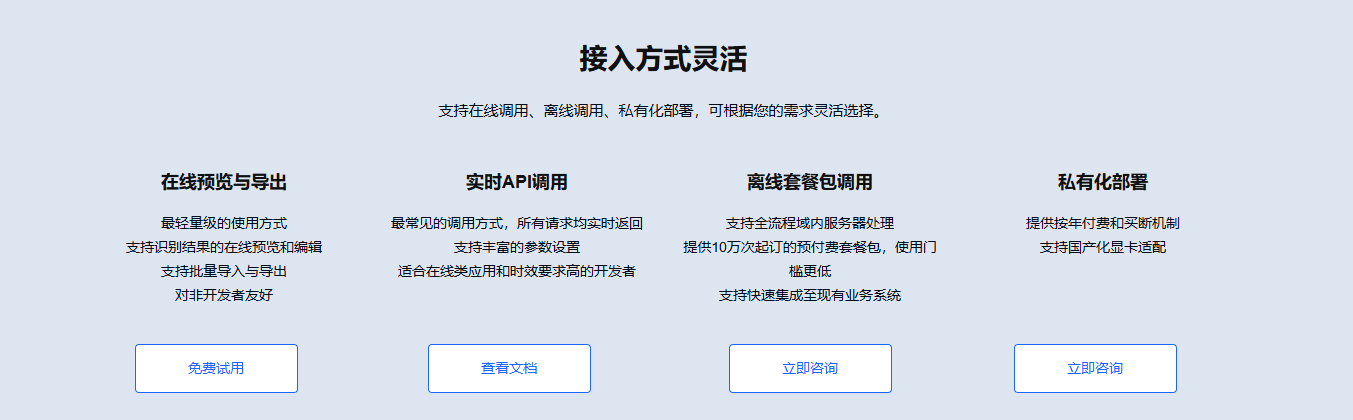 接入方式灵活

支持在线调用、离线调用、私有化部署，可根据您的需求灵活选择。

在线预览与导出

最轻量级的使用方式
支持识别结果的在线预览和编辑
支持批量导入与导出
对非开发者友好

免费试用

实时API调用

最常见的调用方式，所有请求均实时返回
支持丰富的参数设置
适合在线类应用和时效要求高的开发者

查看文档

离线套餐包调用

支持全流程域内服务器处理
提供10万次起订的预付费套餐包，使用门槛更低
支持快速集成至现有业务系统

立即咨询

私有化部署

提供按年付费和买断机制
支持国产化显卡适配

立即咨询